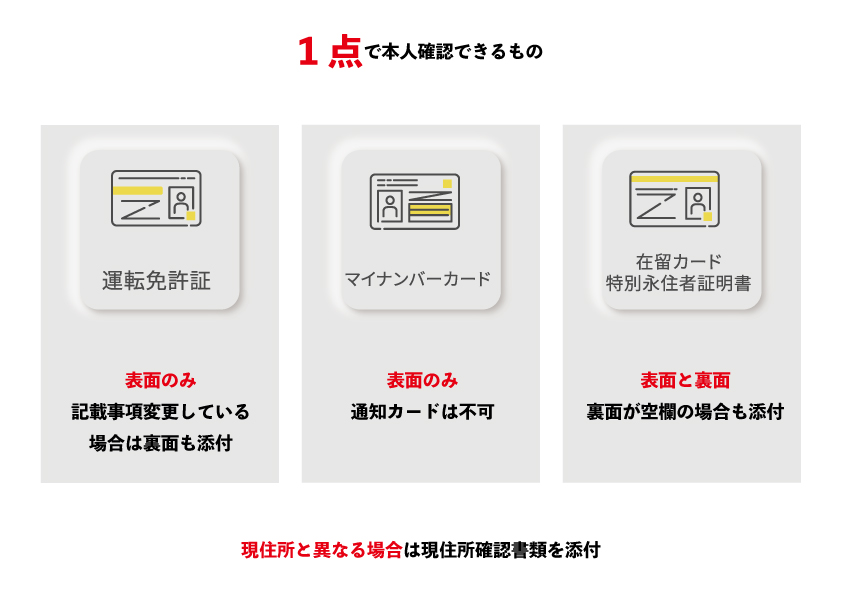 1点で本人確認できるもの

運転免許証

表面のみ
記載事項変更している
場合は裏面も添付

マイナンバーカード

表面のみ
通知カードは不可

在留カード
特別永住者証明書

表面と裏面
裏面が空欄の場合も添付

現住所と異なる場合は現住所確認書類を添付