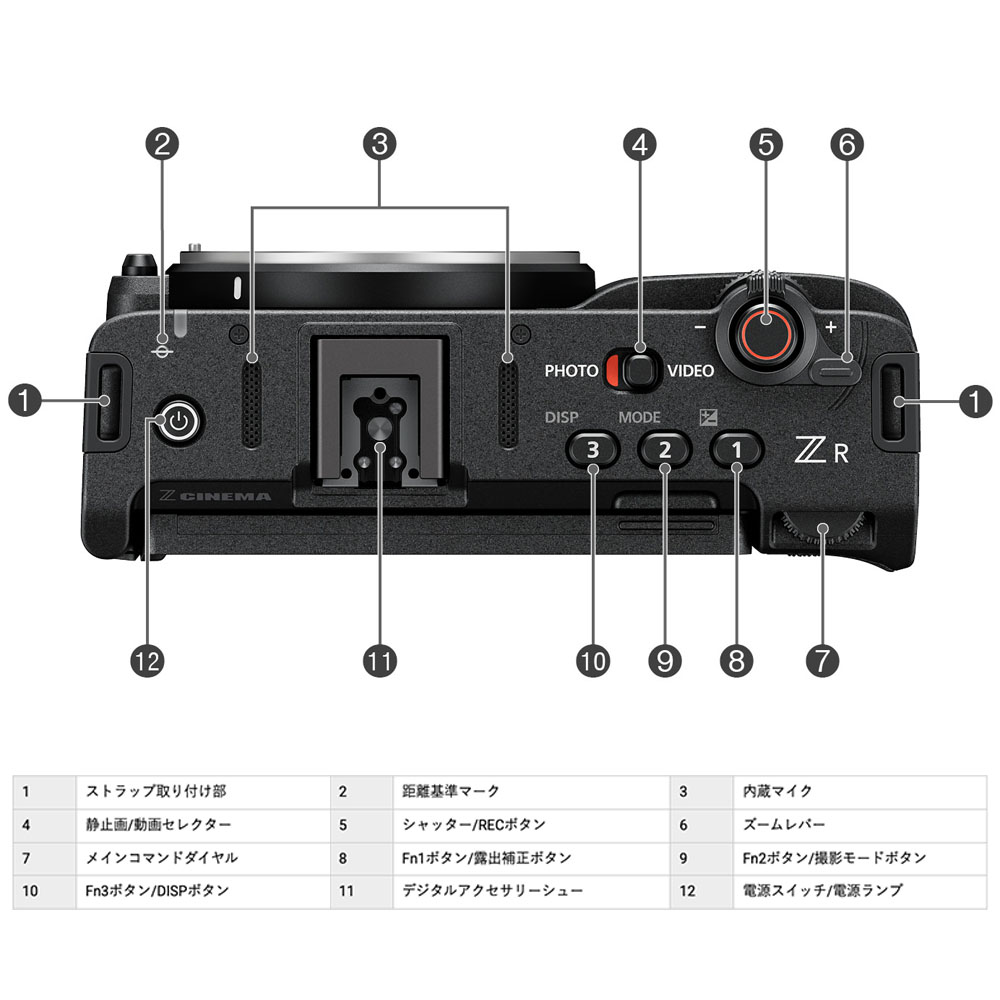 2
3
4
5
6
1
PHOTO VIDEO
−
+
1
DISP MODE
3 2 1
Z R
Z CINEMA
12
11
10
9
8
7

| 1 | ストラップ取り付け部 | 2 | 距離基準マーク | 3 | 内蔵マイク |
|---|---|---|---|---|---|
| 4 | 静止画/動画セレクター | 5 | シャッター/RECボタン | 6 | ズームレバー |
| 7 | メインコマンドダイヤル | 8 | Fn1ボタン/露出補正ボタン | 9 | Fn2ボタン/撮影モードボタン |
| 10 | Fn3ボタン/DISPボタン | 11 | デジタルアクセサリーシュー | 12 | 電源スイッチ/電源ランプ |