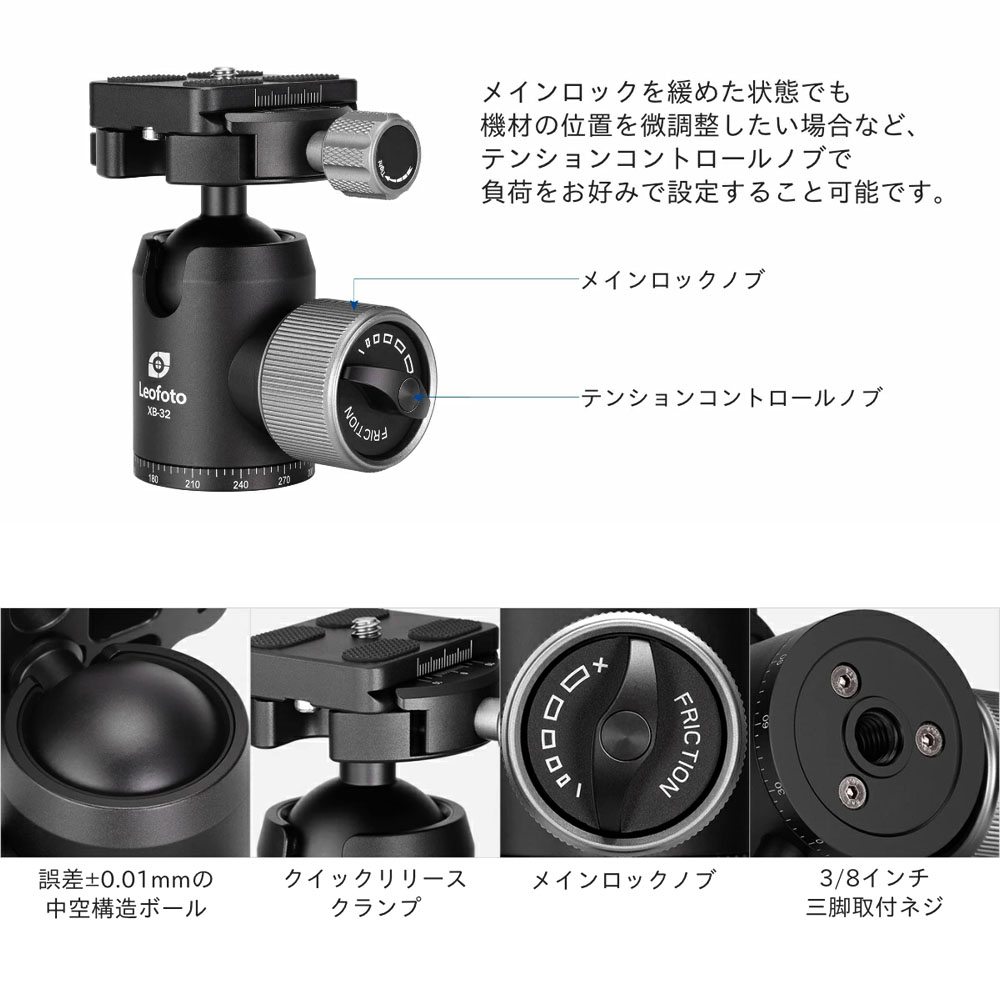 メインロックを緩めた状態でも
機材の位置を微調整したい場合など、
テンションコントロールノブで
負荷をお好みで設定すること可能です。

メインロックノブ

テンションコントロールノブ

Leofoto
XB-32

FRICTION

180 210 240 270

FRICTION

誤差±0.01mmの
中空構造ボール

クイックリリース
クランプ

メインロックノブ

3/8インチ
三脚取付ネジ