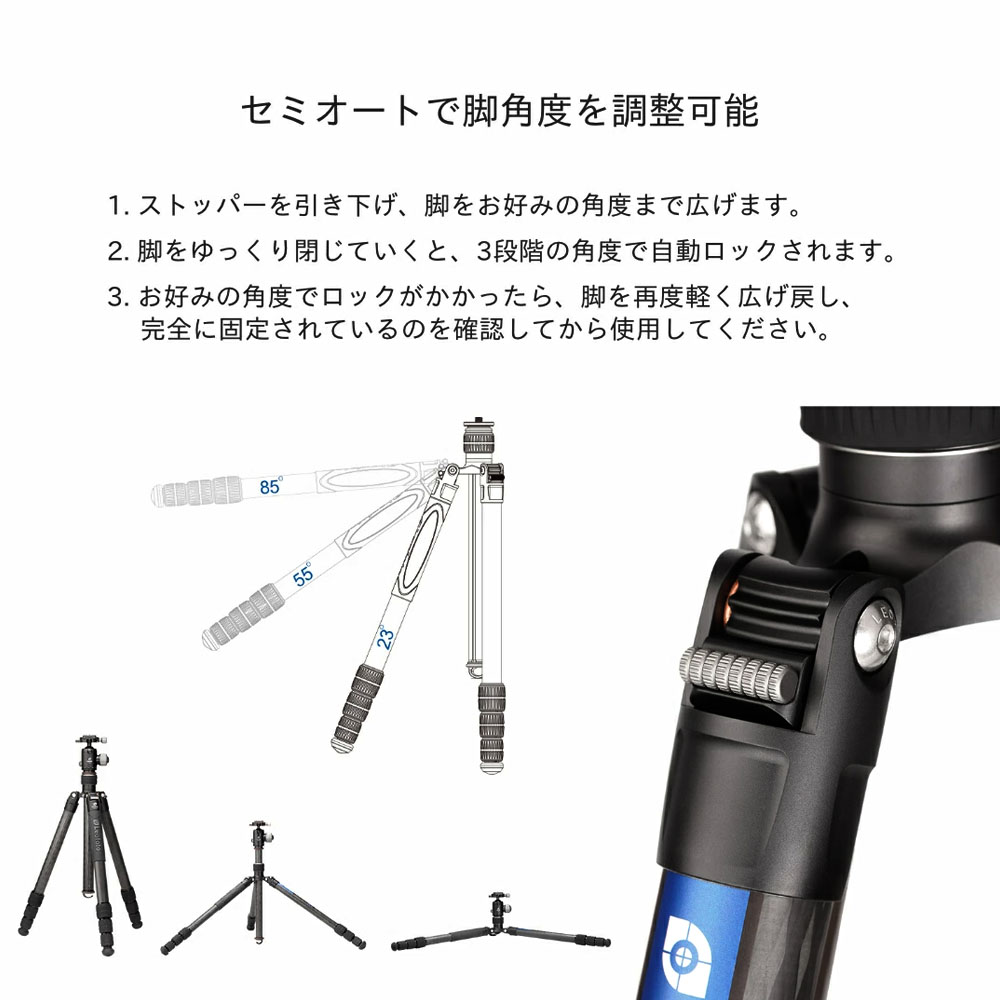 セミオートで脚角度を調整可能

1. ストッパーを引き下げ、脚をお好みの角度まで広げます。

2. 脚をゆっくり閉じていくと、3段階の角度で自動ロックされます。

3. お好みの角度でロックがかかったら、脚を再度軽く広げ戻し、完全に固定されているのを確認してから使用してください。

85°

55°

23°