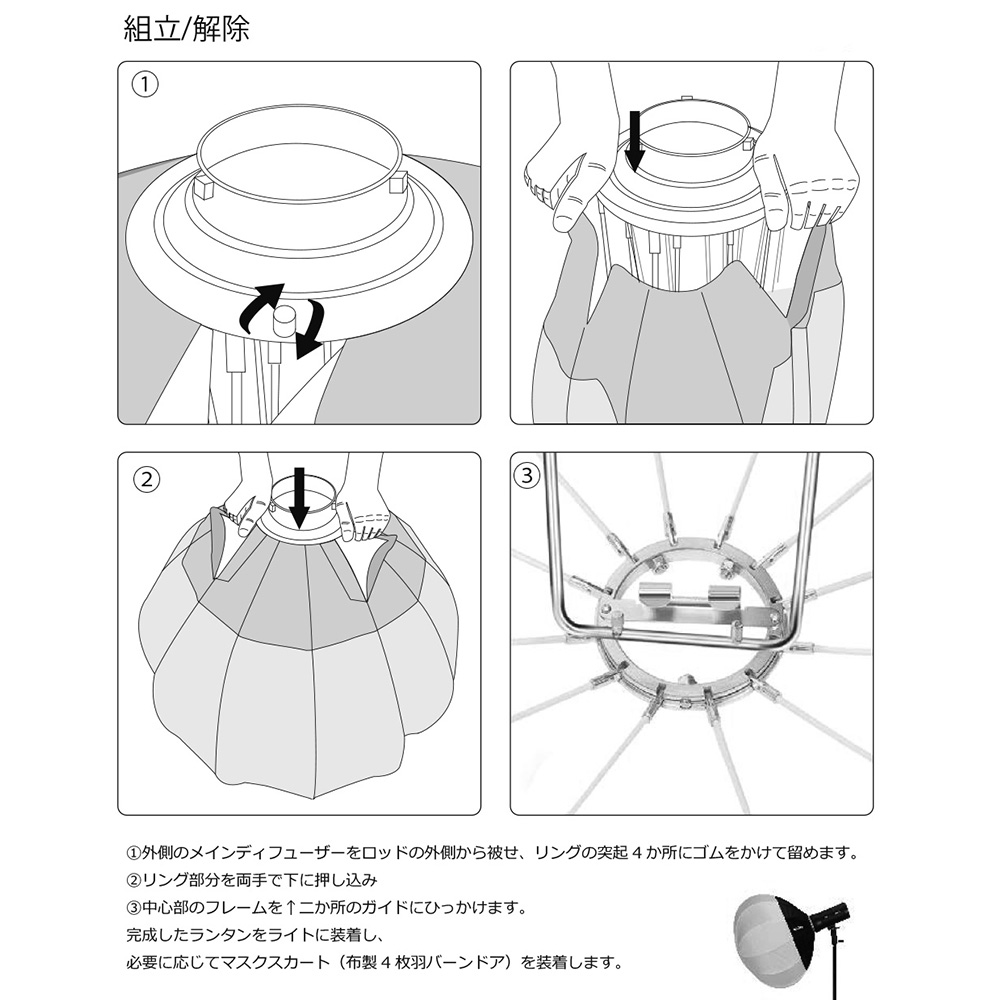 組立/解除

①

②

③

①外側のメインディフューザーをロッドの外側から被せ、リングの突起４か所にゴムをかけて留めます。
②リング部分を両手で下に押し込み
③中心部のフレームを↑二か所のガイドにひっかけます。
完成したランタンをライトに装着し、
必要に応じてマスクスカート（布製４枚羽バーンドア）を装着します。