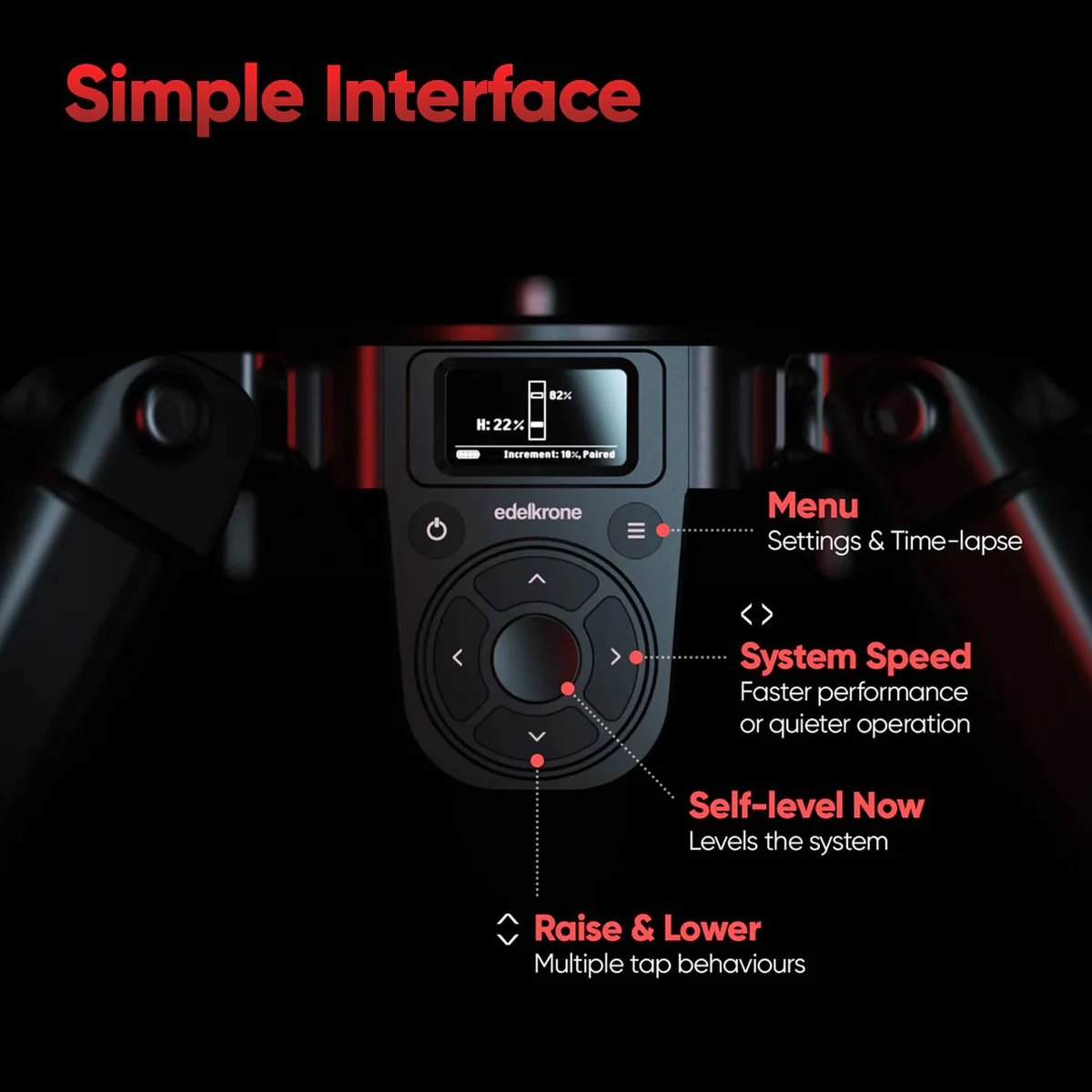 Simple Interface

82%

H: 22%

Increment: 10%, Paired

edelkrone

Menu
Settings & Time-lapse

< >
System Speed
Faster performance or quieter operation

Self-level Now
Levels the system

Raise & Lower
Multiple tap behaviours